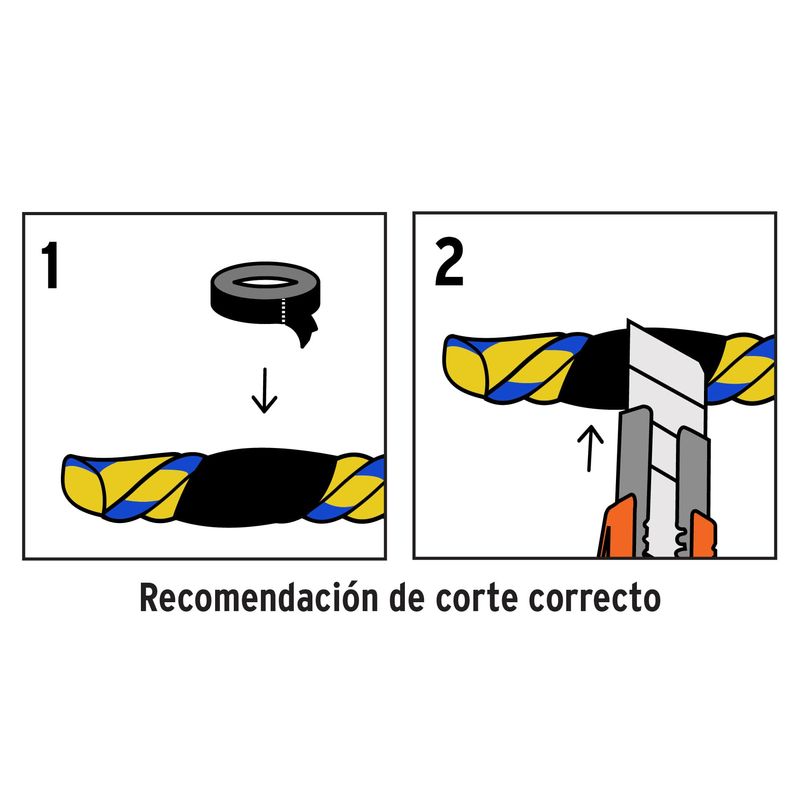 1

2

Recomendación de corte correcto